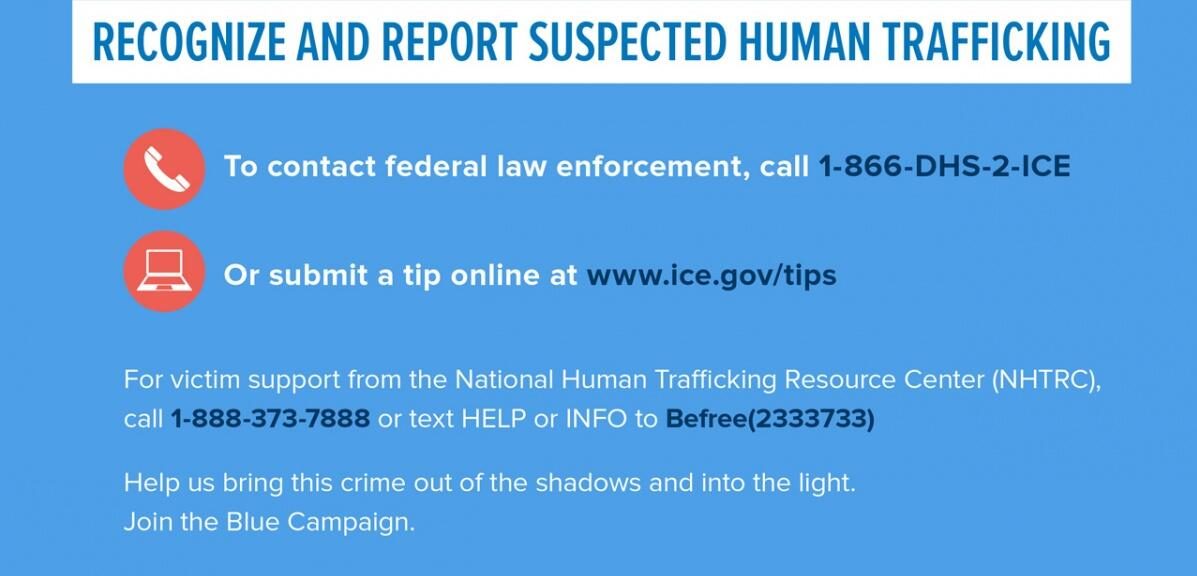 RECOGNIZE AND REPORT SUSPECTED HUMAN TRAFFICKING

To contact federal law enforcement, call 1-866-DHS-2-ICE

Or submit a tip online at www.ice.gov/tips

For victim support from the National Human Trafficking Resource Center (NHTRC), call 1-888-373-7888 or text HELP or INFO to Befree(2333733)

Help us bring this crime out of the shadows and into the light.
Join the Blue Campaign.