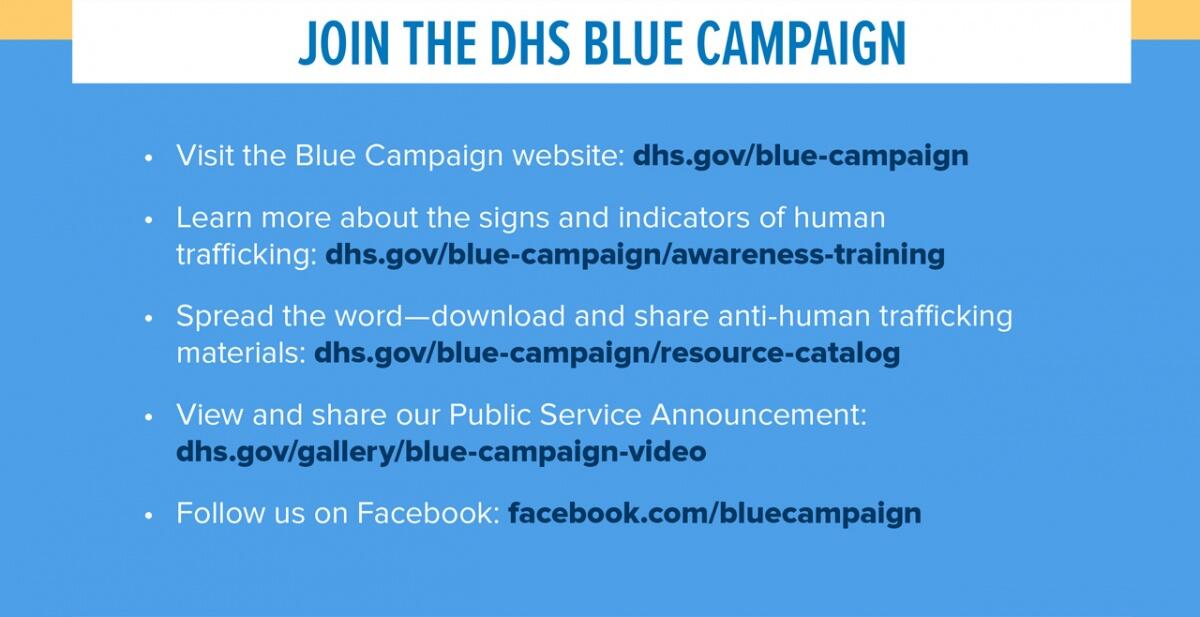 JOIN THE DHS BLUE CAMPAIGN

• Visit the Blue Campaign website: dhs.gov/blue-campaign

• Learn more about the signs and indicators of human trafficking: dhs.gov/blue-campaign/awareness-training

• Spread the word—download and share anti-human trafficking materials: dhs.gov/blue-campaign/resource-catalog

• View and share our Public Service Announcement: dhs.gov/gallery/blue-campaign-video

• Follow us on Facebook: facebook.com/bluecampaign