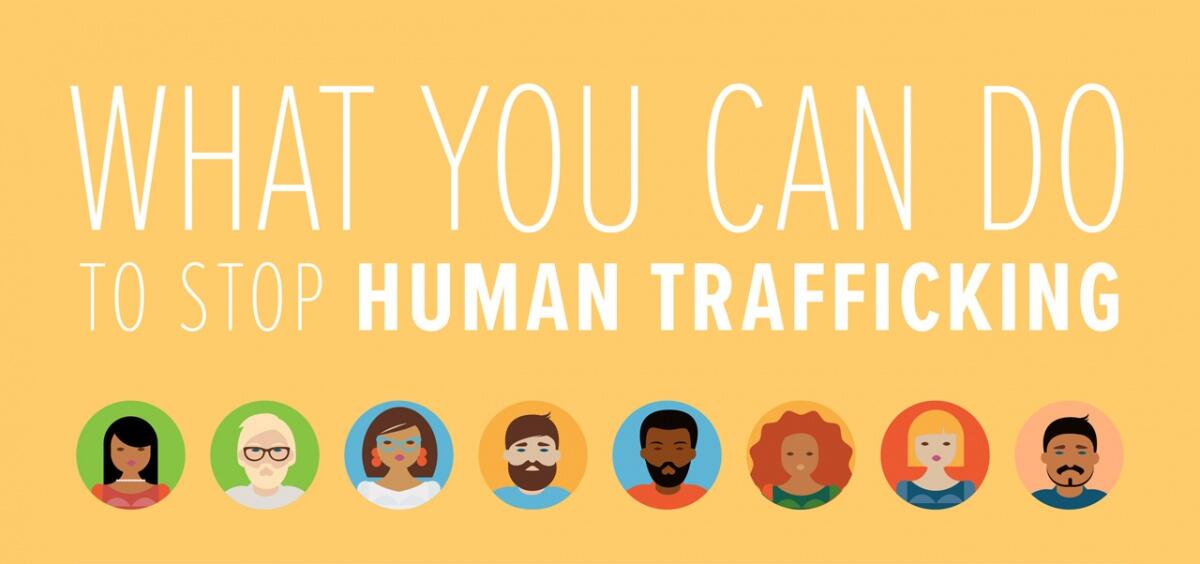 WHAT YOU CAN DO
TO STOP HUMAN TRAFFICKING