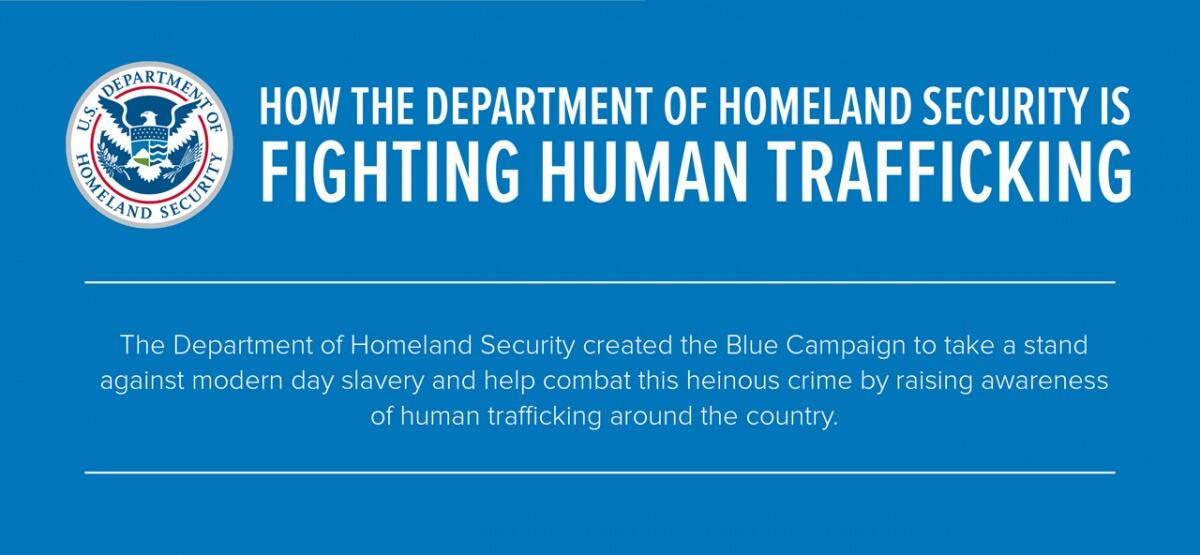 U.S. DEPARTMENT OF HOMELAND SECURITY

HOW THE DEPARTMENT OF HOMELAND SECURITY IS
FIGHTING HUMAN TRAFFICKING

The Department of Homeland Security created the Blue Campaign to take a stand against modern day slavery and help combat this heinous crime by raising awareness of human trafficking around the country.