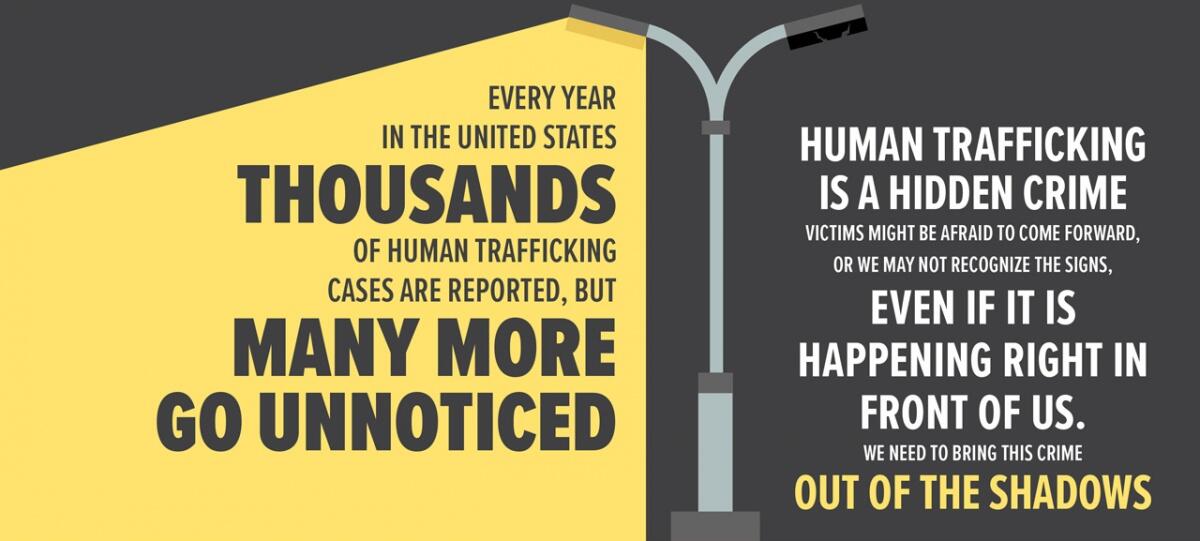 EVERY YEAR IN THE UNITED STATES THOUSANDS OF HUMAN TRAFFICKING CASES ARE REPORTED, BUT MANY MORE GO UNNOTICED

HUMAN TRAFFICKING IS A HIDDEN CRIME
VICTIMS MIGHT BE AFRAID TO COME FORWARD, OR WE MAY NOT RECOGNIZE THE SIGNS,
EVEN IF IT IS HAPPENING RIGHT IN FRONT OF US.
WE NEED TO BRING THIS CRIME
OUT OF THE SHADOWS