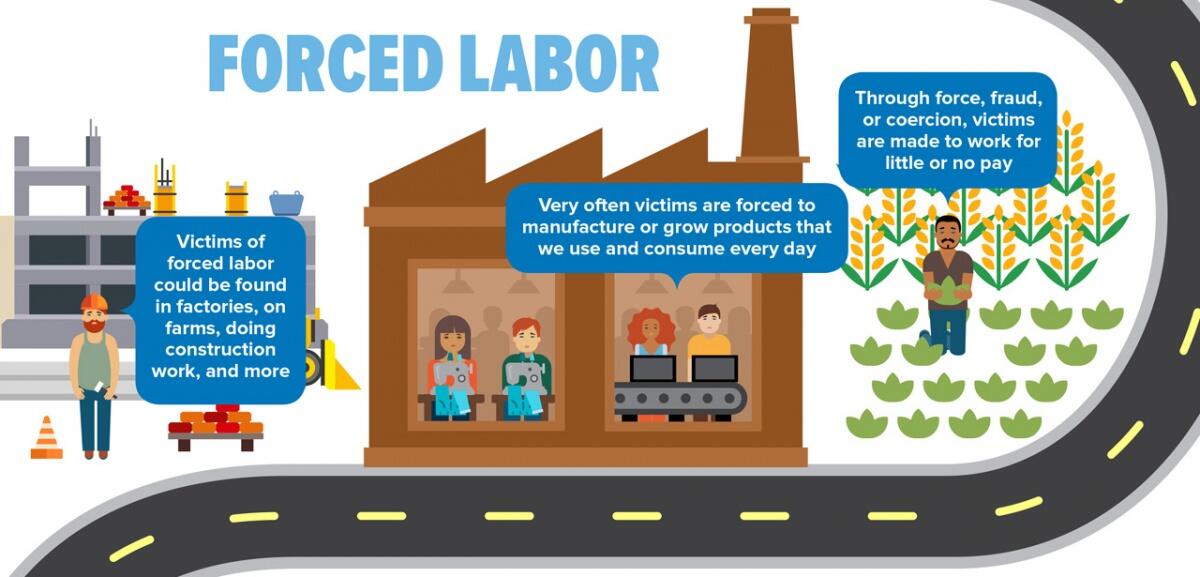 FORCED LABOR

Victims of forced labor could be found in factories, on farms, doing construction work, and more

Very often victims are forced to manufacture or grow products that we use and consume every day

Through force, fraud, or coercion, victims are made to work for little or no pay