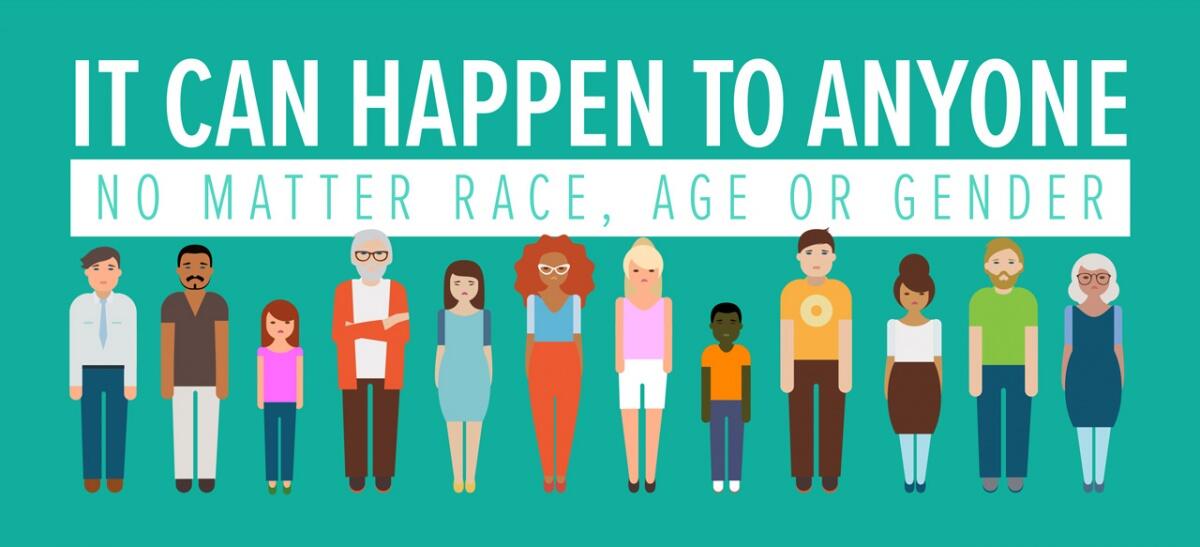 IT CAN HAPPEN TO ANYONE

NO MATTER RACE, AGE OR GENDER