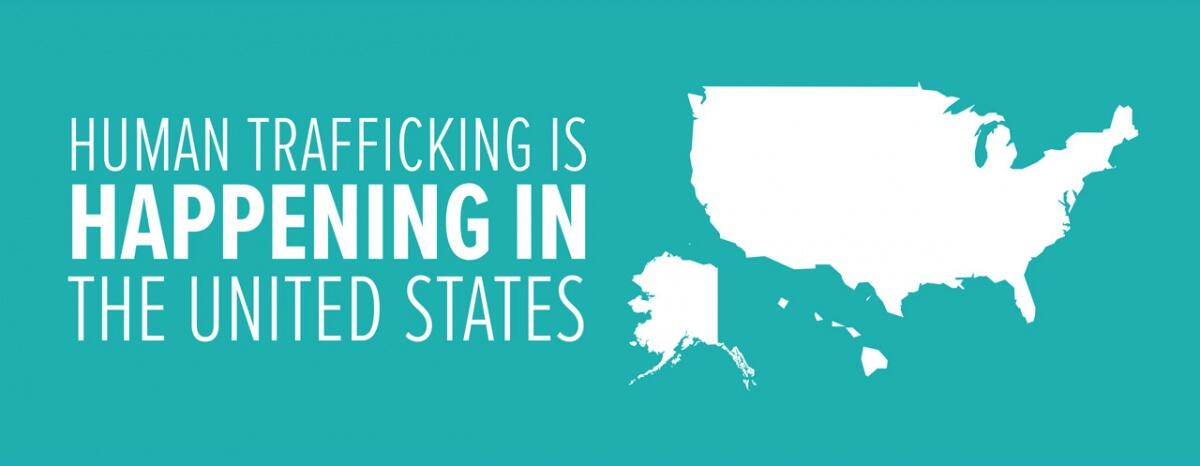 HUMAN TRAFFICKING IS
HAPPENING IN
THE UNITED STATES