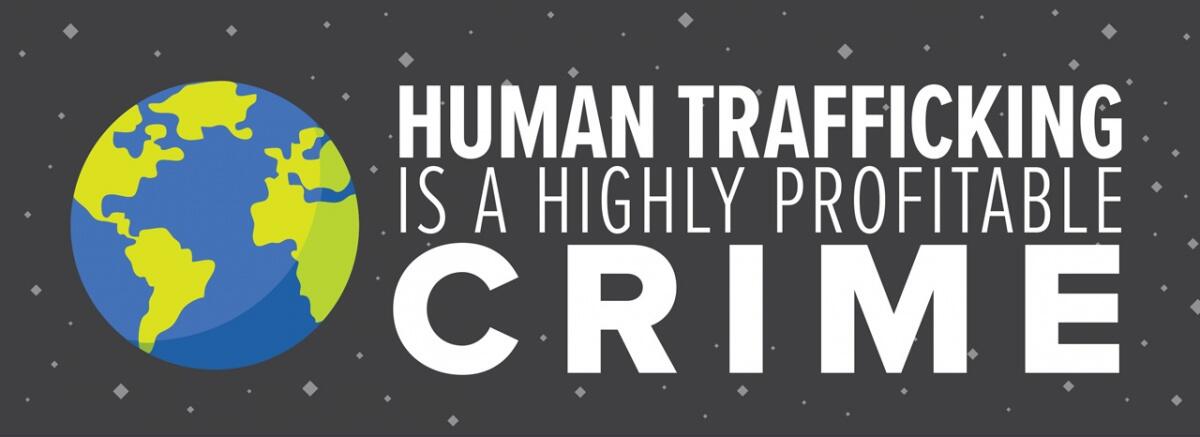 HUMAN TRAFFICKING
IS A HIGHLY PROFITABLE
CRIME